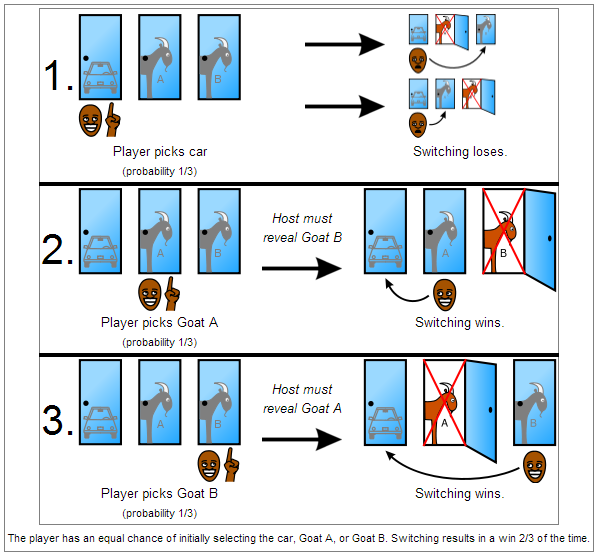 1.

A

B

Player picks car

(probability 1/3)

Switching loses.

2.

A

B

Host must reveal Goat B

A

B

Player picks Goat A

(probability 1/3)

Switching wins.

3.

A

B

Host must reveal Goat A

A

B

Player picks Goat B

(probability 1/3)

Switching wins.

The player has an equal chance of initially selecting the car, Goat A, or Goat B. Switching results in a win 2/3 of the time.